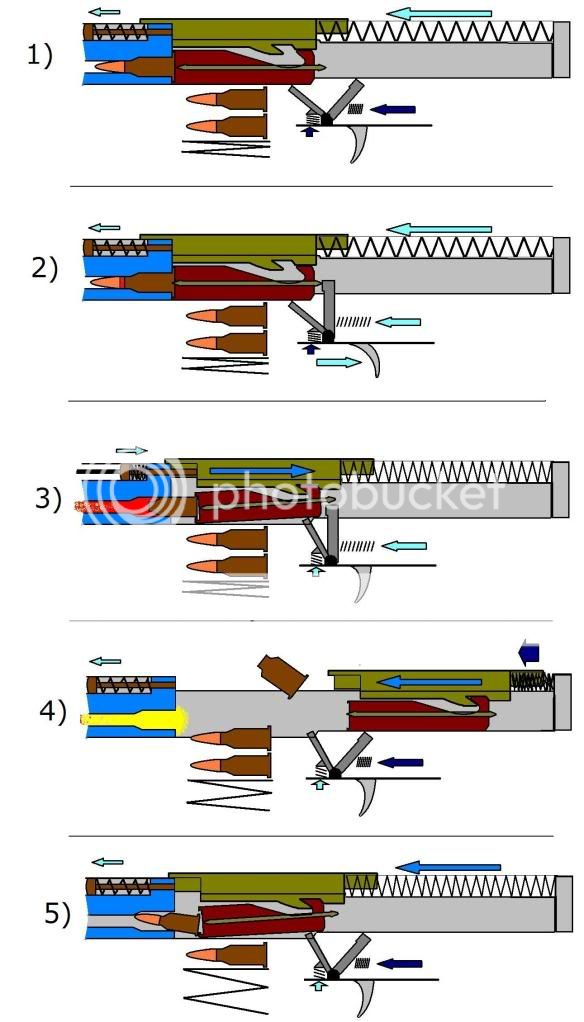 1)

2)

3)

photobucket

4)

5)